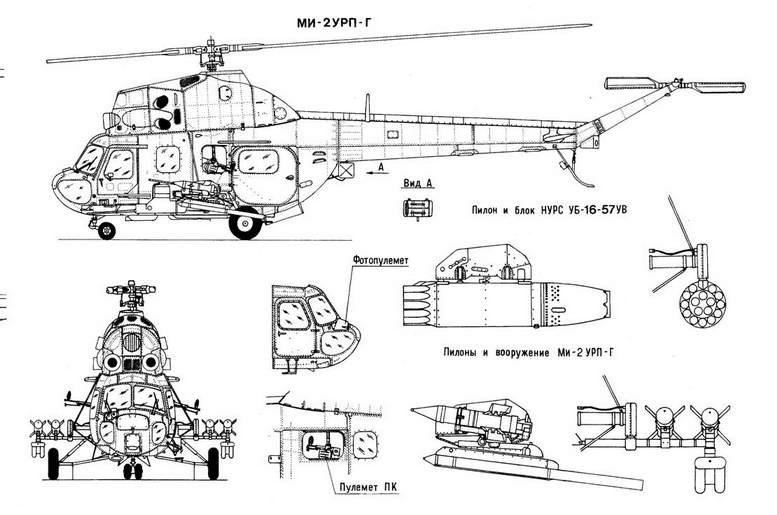 МИ-2УРП-Г

А

Вид А

Пилон и блок НУРС УБ-16-57УВ

Фотопулемет

Пилоны и вооружение Ми-2 УРП-Г

Пулемет ПК